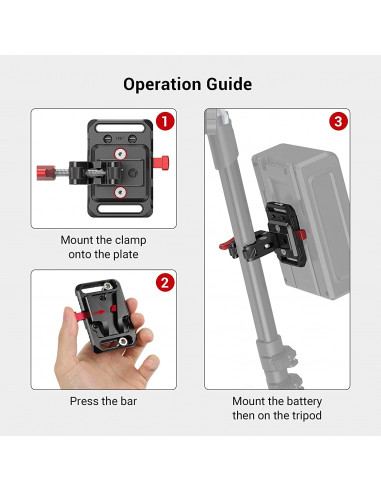 Operation Guide

1

Mount the clamp onto the plate

2

Press the bar

3

Mount the battery then on the tripod