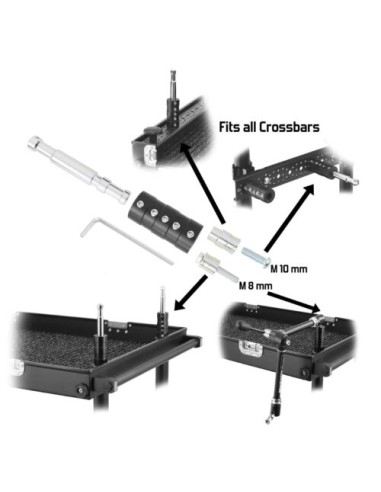 Fits all Crossbars

M 10 mm

M 8 mm