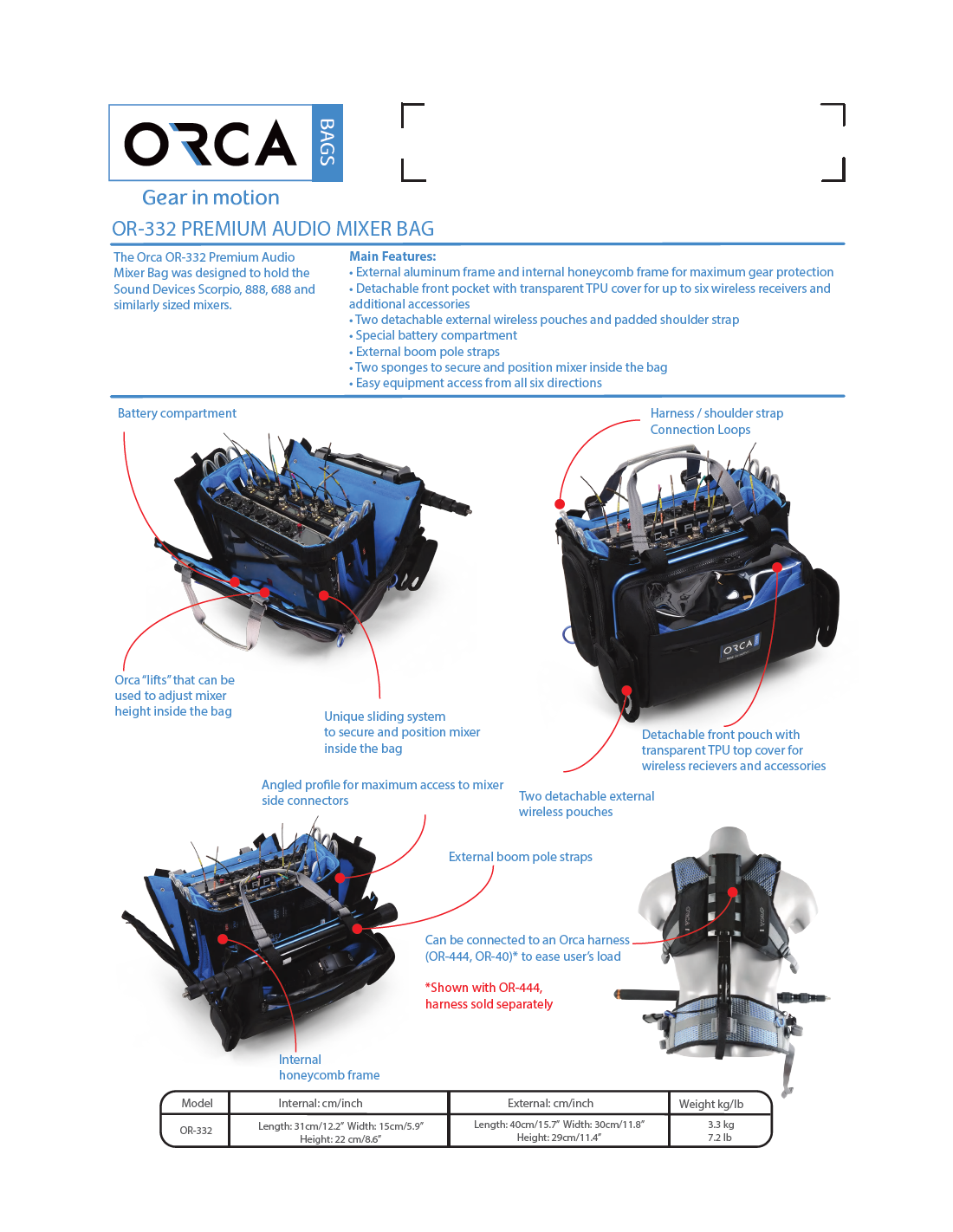 ORCA BAGS

Gear in motion

OR-332 PREMIUM AUDIO MIXER BAG

The Orca OR-332 Premium Audio Mixer Bag was designed to hold the Sound Devices Scorpio, 888, 688 and similarly sized mixers.

Main Features:
• External aluminum frame and internal honeycomb frame for maximum gear protection
• Detachable front pocket with transparent TPU cover for up to six wireless receivers and additional accessories
• Two detachable external wireless pouches and padded shoulder strap
• Special battery compartment
• External boom pole straps
• Two sponges to secure and position mixer inside the bag
• Easy equipment access from all six directions

Battery compartment

Harness / shoulder strap Connection Loops

ORCA

Orca "lifts" that can be used to adjust mixer height inside the bag

Unique sliding system to secure and position mixer inside the bag

Detachable front pouch with transparent TPU top cover for wireless recievers and accessories

Angled profile for maximum access to mixer side connectors

Two detachable external wireless pouches

External boom pole straps

Can be connected to an Orca harness (OR-444, OR-40)* to ease user's load

*Shown with OR-444, harness sold separately

Internal honeycomb frame

| Model | Internal: cm/inch | External: cm/inch | Weight kg/lb |
|---|---|---|---|
| OR-332 | Length: 31cm/12.2" Width: 15cm/5.9" Height: 22 cm/8.6" | Length: 40cm/15.7" Width: 30cm/11.8" Height: 29cm/11.4" | 3.3 kg 7.2 lb |