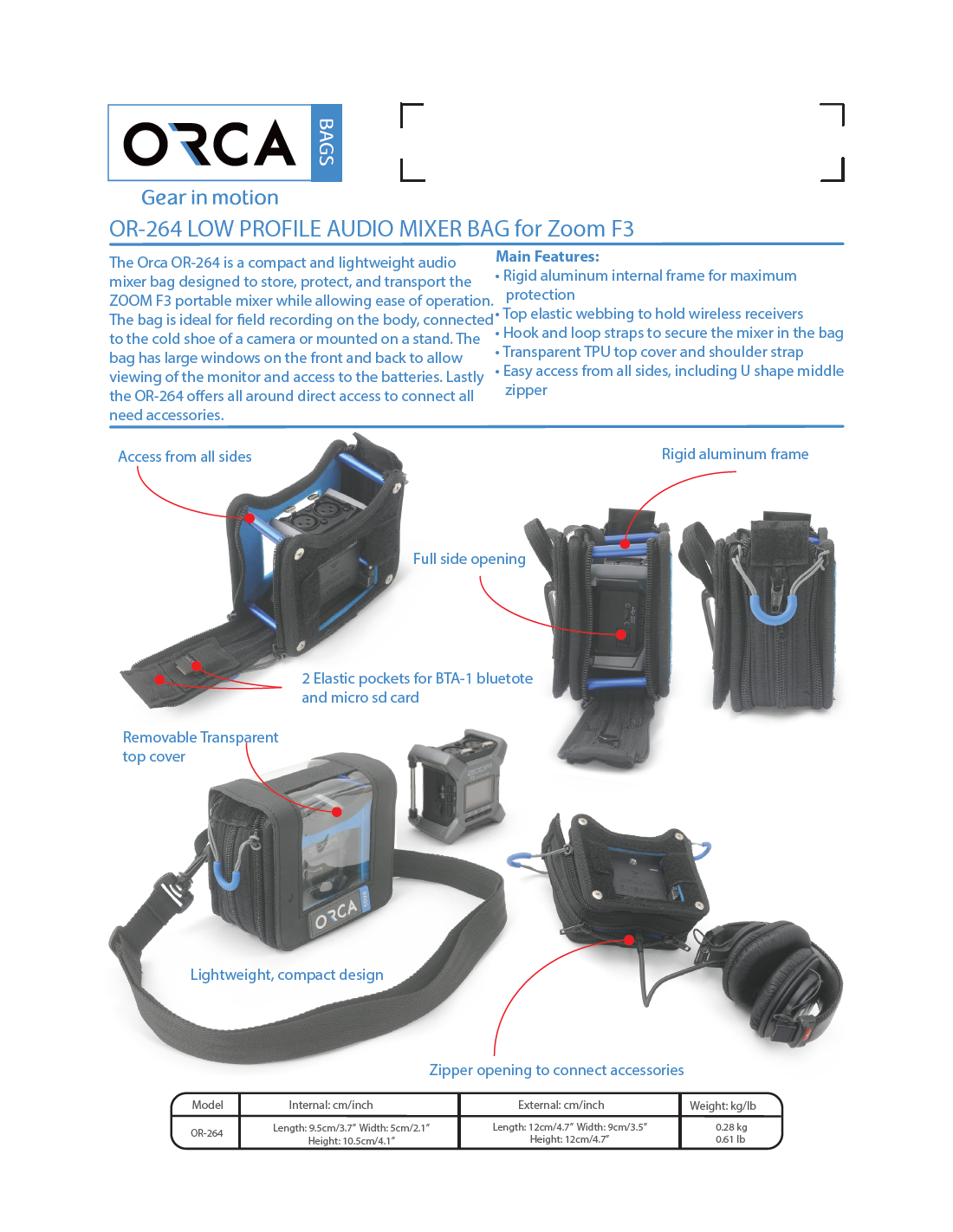 ORCA BAGS

Gear in motion

OR-264 LOW PROFILE AUDIO MIXER BAG for Zoom F3

The Orca OR-264 is a compact and lightweight audio mixer bag designed to store, protect, and transport the ZOOM F3 portable mixer while allowing ease of operation. The bag is ideal for field recording on the body, connected to the cold shoe of a camera or mounted on a stand. The bag has large windows on the front and back to allow viewing of the monitor and access to the batteries. Lastly the OR-264 offers all around direct access to connect all need accessories.

Main Features:
• Rigid aluminum internal frame for maximum protection
• Top elastic webbing to hold wireless receivers
• Hook and loop straps to secure the mixer in the bag
• Transparent TPU top cover and shoulder strap
• Easy access from all sides, including U shape middle zipper

Access from all sides

Rigid aluminum frame

Full side opening

2 Elastic pockets for BTA-1 bluetote and micro sd card

Removable Transparent top cover

ORCA BAGS

Lightweight, compact design

Zipper opening to connect accessories

| Model | Internal: cm/inch | External: cm/inch | Weight: kg/lb |
|---|---|---|---|
| OR-264 | Length: 9.5cm/3.7" Width: 5cm/2.1" Height: 10.5cm/4.1" | Length: 12cm/4.7" Width: 9cm/3.5" Height: 12cm/4.7" | 0.28 kg 0.61 lb |